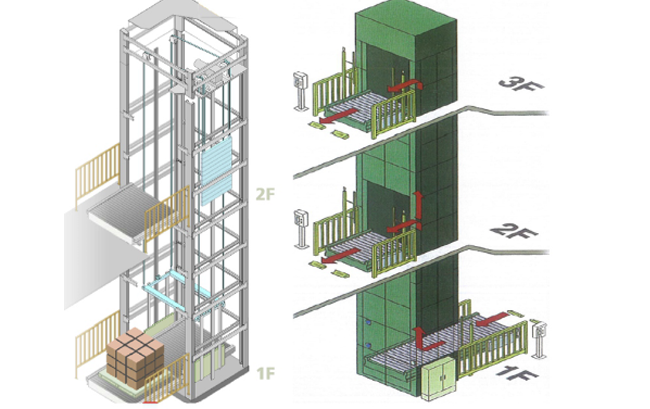 2F

1F

3F

2F

1F